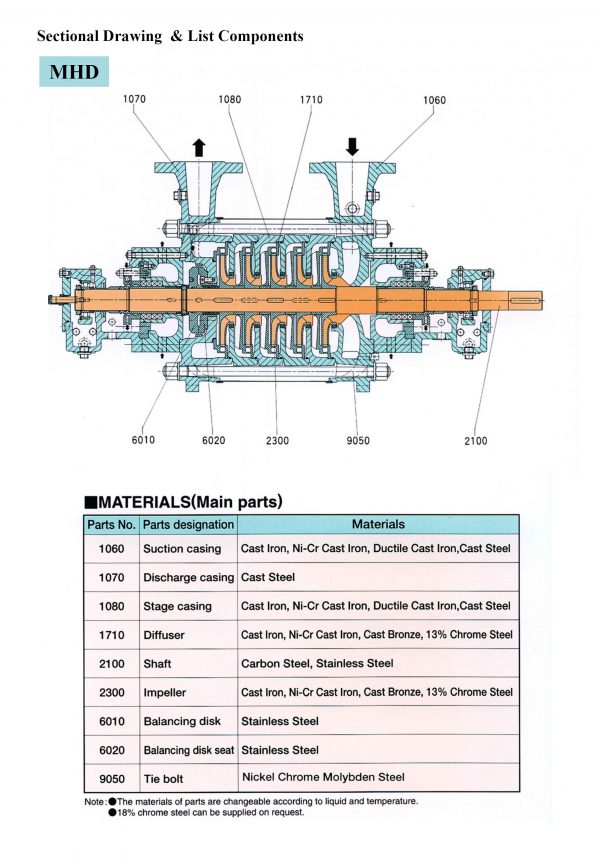 Sectional Drawing & List Components

MHD

1070 1080 1710 1060

6010 6020 2300 9050 2100

■MATERIALS(Main parts)

| Parts No. | Parts designation | Materials |
|---|---|---|
| 1060 | Suction casing | Cast Iron, Ni-Cr Cast Iron, Ductile Cast Iron,Cast Steel |
| 1070 | Discharge casing | Cast Steel |
| 1080 | Stage casing | Cast Iron, Ni-Cr Cast Iron, Ductile Cast Iron,Cast Steel |
| 1710 | Diffuser | Cast Iron, Ni-Cr Cast Iron, Cast Bronze, 13% Chrome Steel |
| 2100 | Shaft | Carbon Steel, Stainless Steel |
| 2300 | Impeller | Cast Iron, Ni-Cr Cast Iron, Cast Bronze, 13% Chrome Steel |
| 6010 | Balancing disk | Stainless Steel |
| 6020 | Balancing disk seat | Stainless Steel |
| 9050 | Tie bolt | Nickel Chrome Molybden Steel |

Note:●The materials of parts are changeable according to liquid and temperature.
●18% chrome steel can be supplied on request.